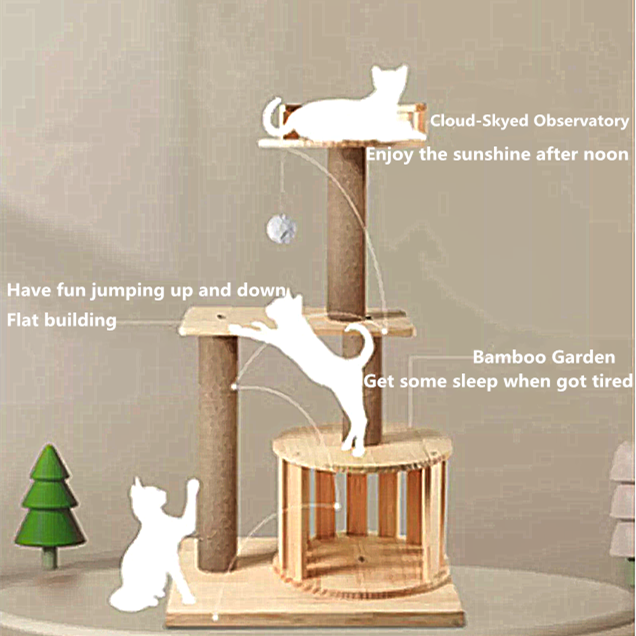 Cloud-Skyed Observatory
Enjoy the sunshine after noon

Have fun jumping up and down
Flat building

Bamboo Garden
Get some sleep when got tired