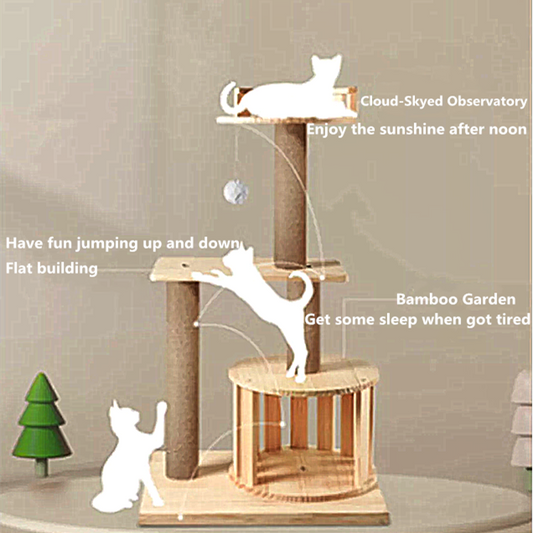 Cloud-Skyed Observatory
Enjoy the sunshine after noon

Have fun jumping up and down
Flat building

Bamboo Garden
Get some sleep when got tired