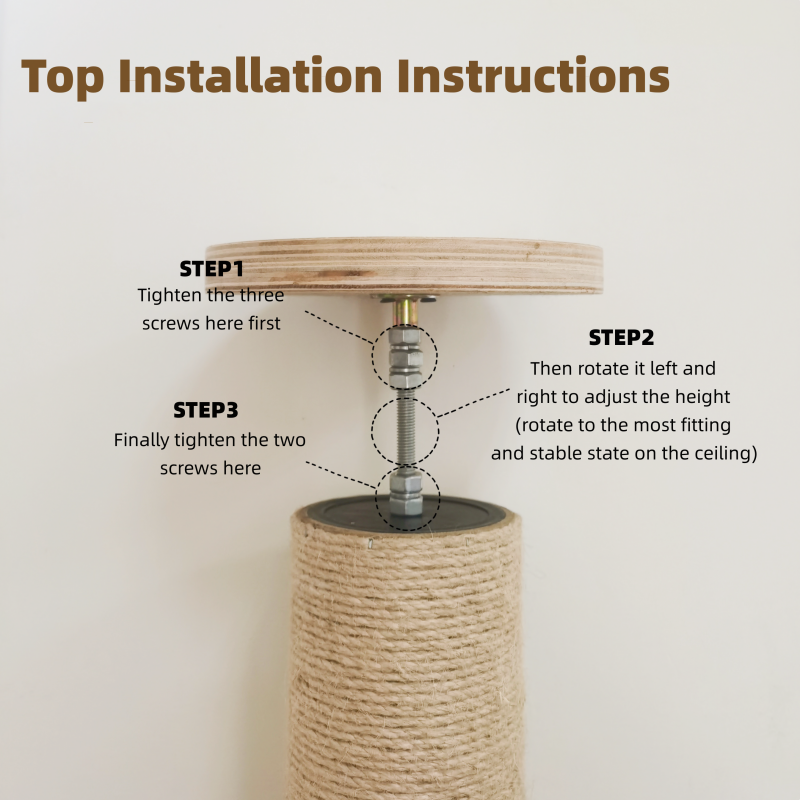 Top Installation Instructions

STEP1
Tighten the three screws here first

STEP2
Then rotate it left and right to adjust the height (rotate to the most fitting and stable state on the ceiling)

STEP3
Finally tighten the two screws here