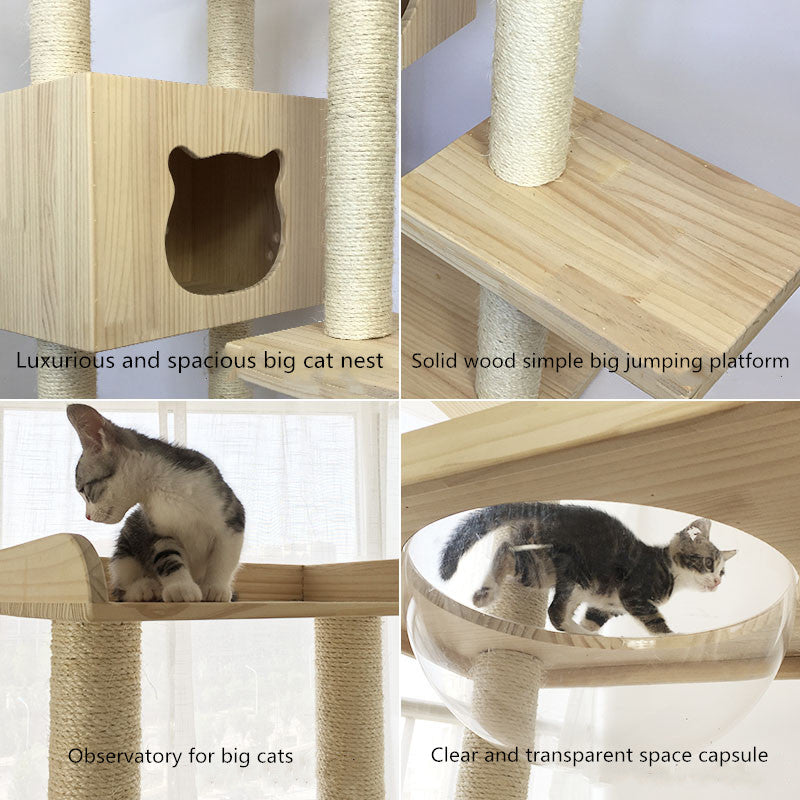 Luxurious and spacious big cat nest

Solid wood simple big jumping platform

Observatory for big cats

Clear and transparent space capsule