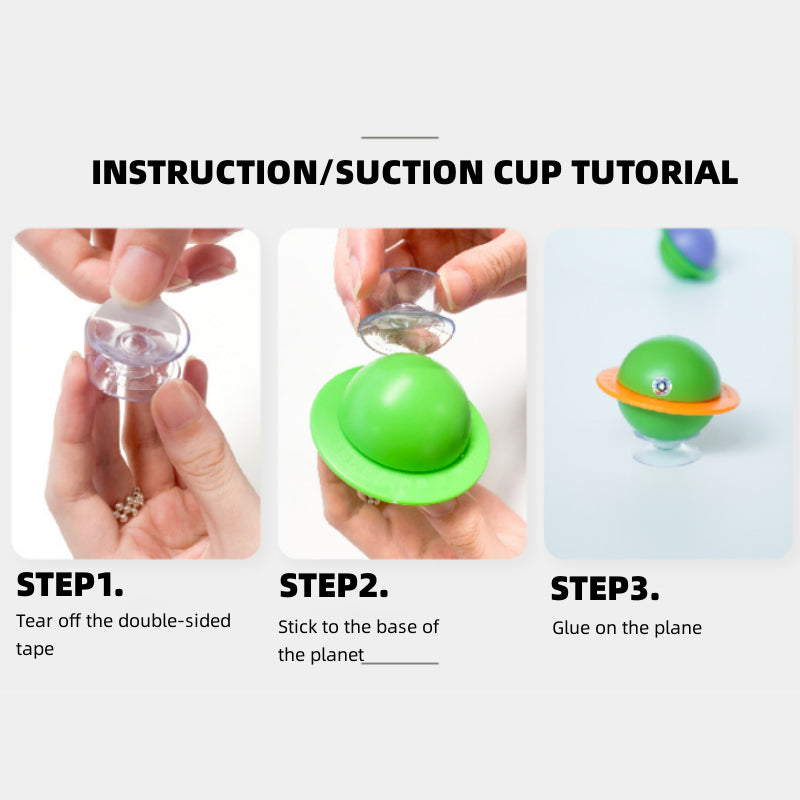 INSTRUCTION/SUCTION CUP TUTORIAL

STEP1.
Tear off the double-sided tape

STEP2.
Stick to the base of the planet

STEP3.
Glue on the plane