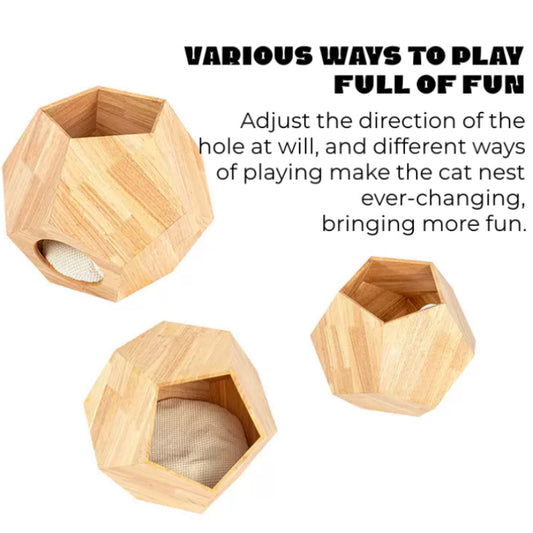 VARIOUS WAYS TO PLAY
FULL OF FUN

Adjust the direction of the hole at will, and different ways of playing make the cat nest ever-changing, bringing more fun.